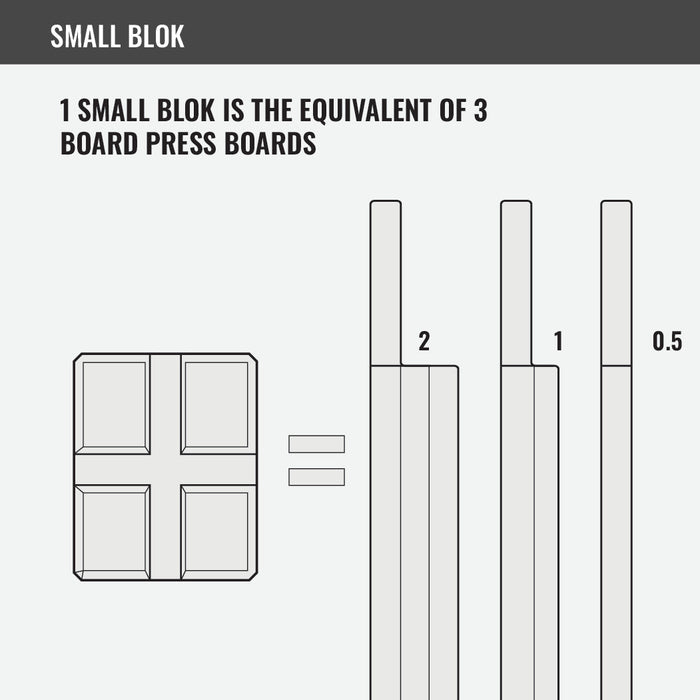 SMALL BLOK

1 SMALL BLOK IS THE EQUIVALENT OF 3 BOARD PRESS BOARDS

2

1

0.5